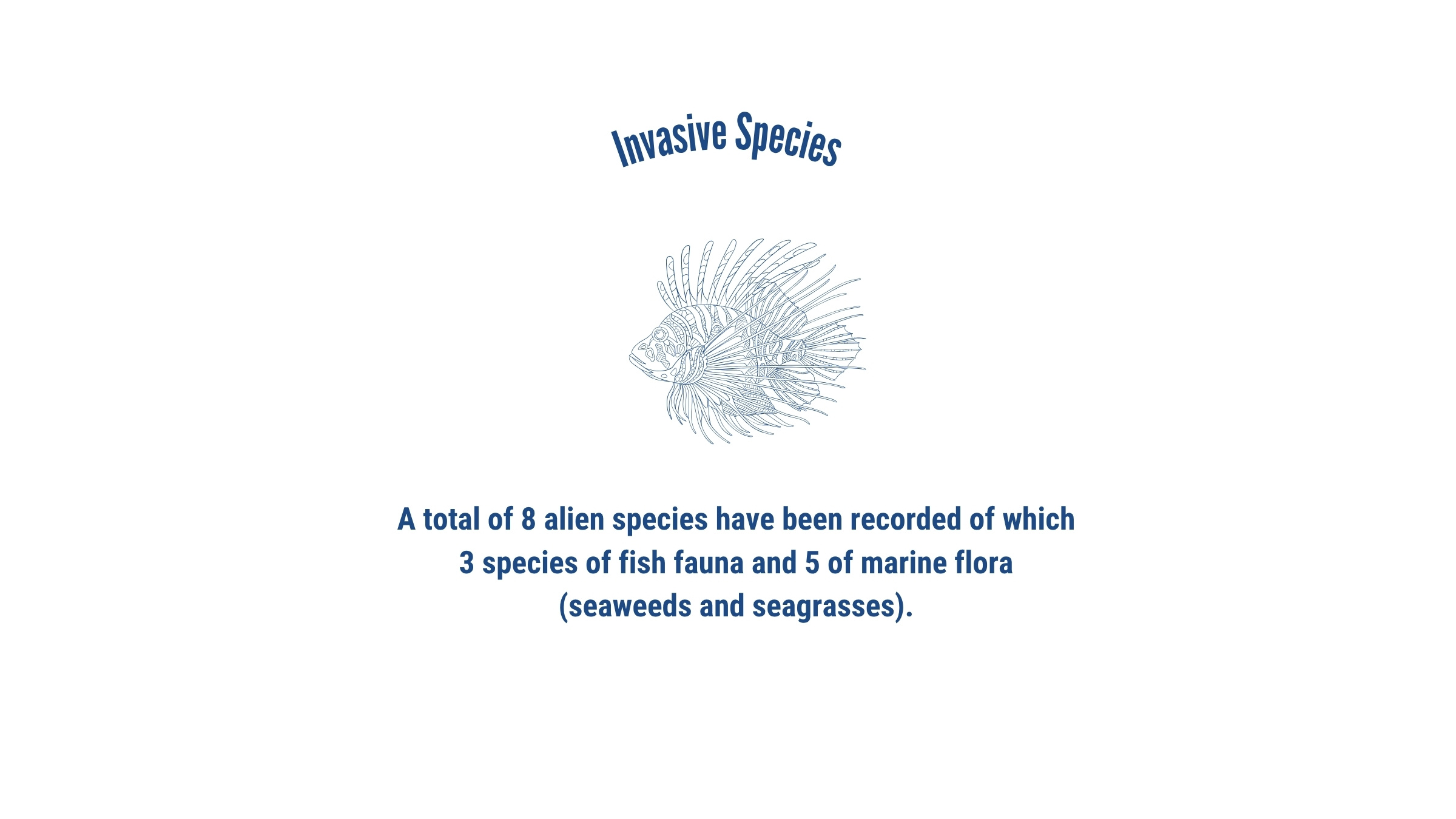 Invasive Species

A total of 8 alien species have been recorded of which 3 species of fish fauna and 5 of marine flora (seaweeds and seagrasses).