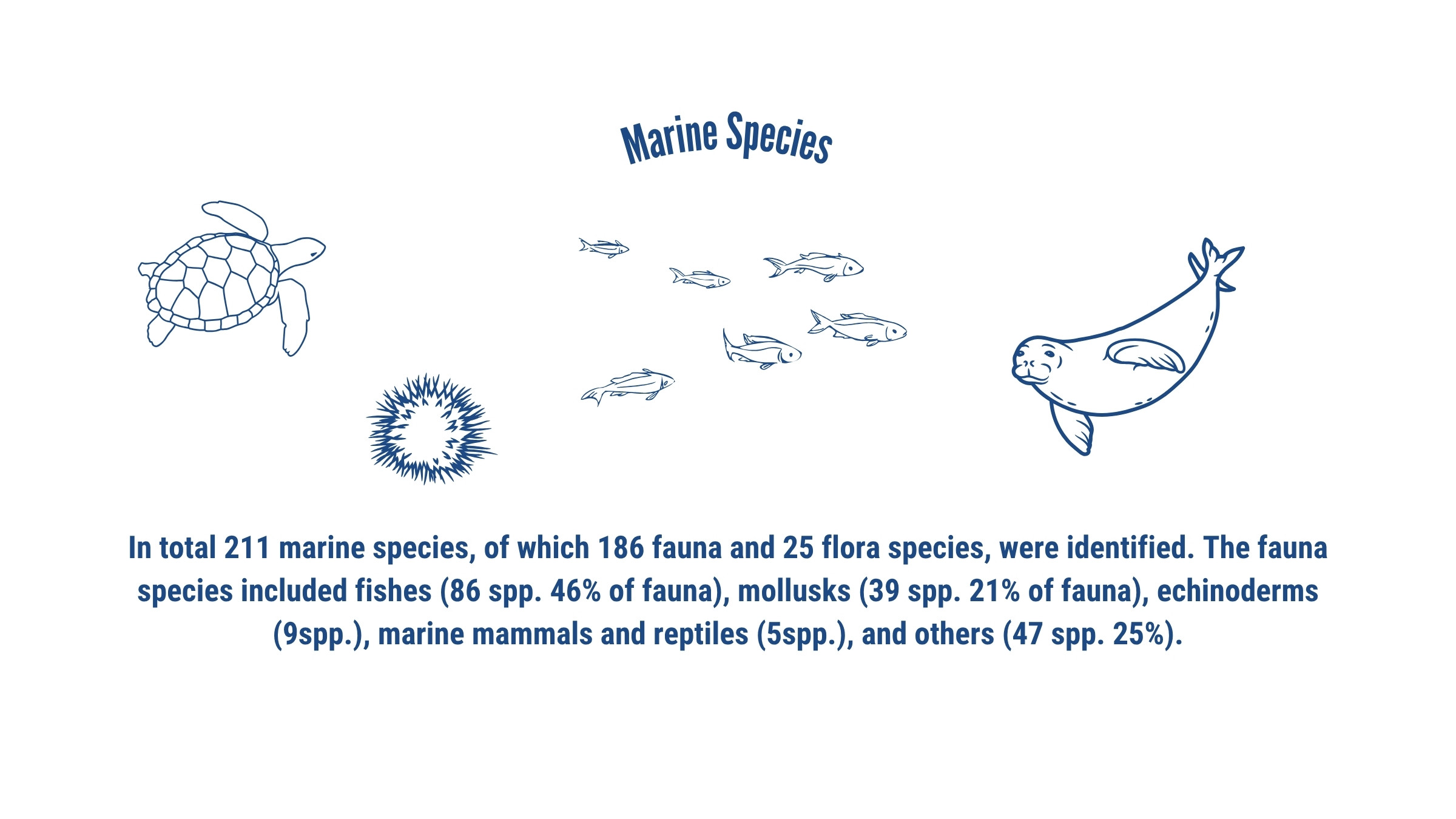 Marine Species

In total 211 marine species, of which 186 fauna and 25 flora species, were identified. The fauna species included fishes (86 spp. 46% of fauna), mollusks (39 spp. 21% of fauna), echinoderms (9spp.), marine mammals and reptiles (5spp.), and others (47 spp. 25%).