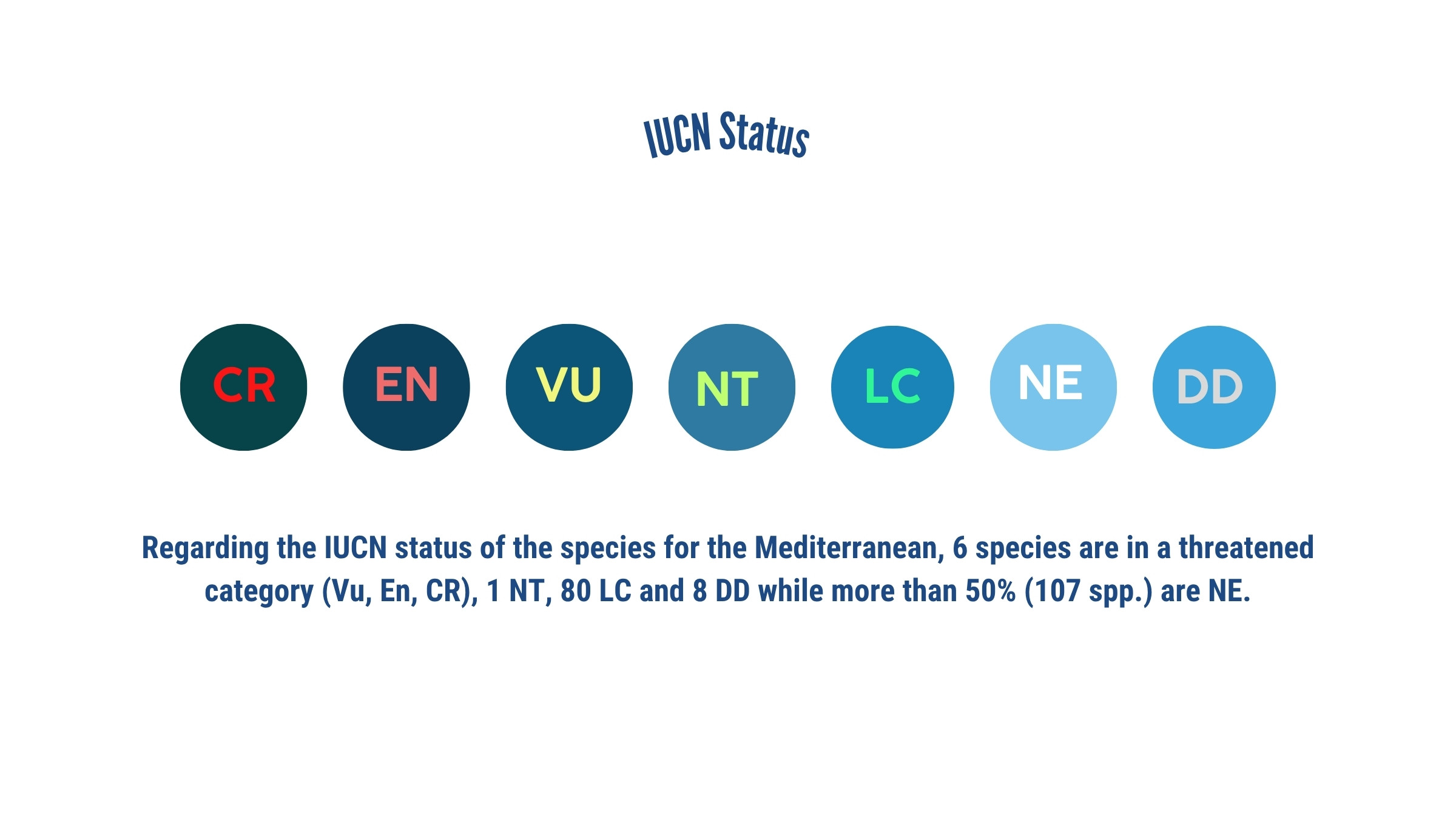 IUCN Status

CR EN VU NT LC NE DD

Regarding the IUCN status of the species for the Mediterranean, 6 species are in a threatened category (Vu, En, CR), 1 NT, 80 LC and 8 DD while more than 50% (107 spp.) are NE.