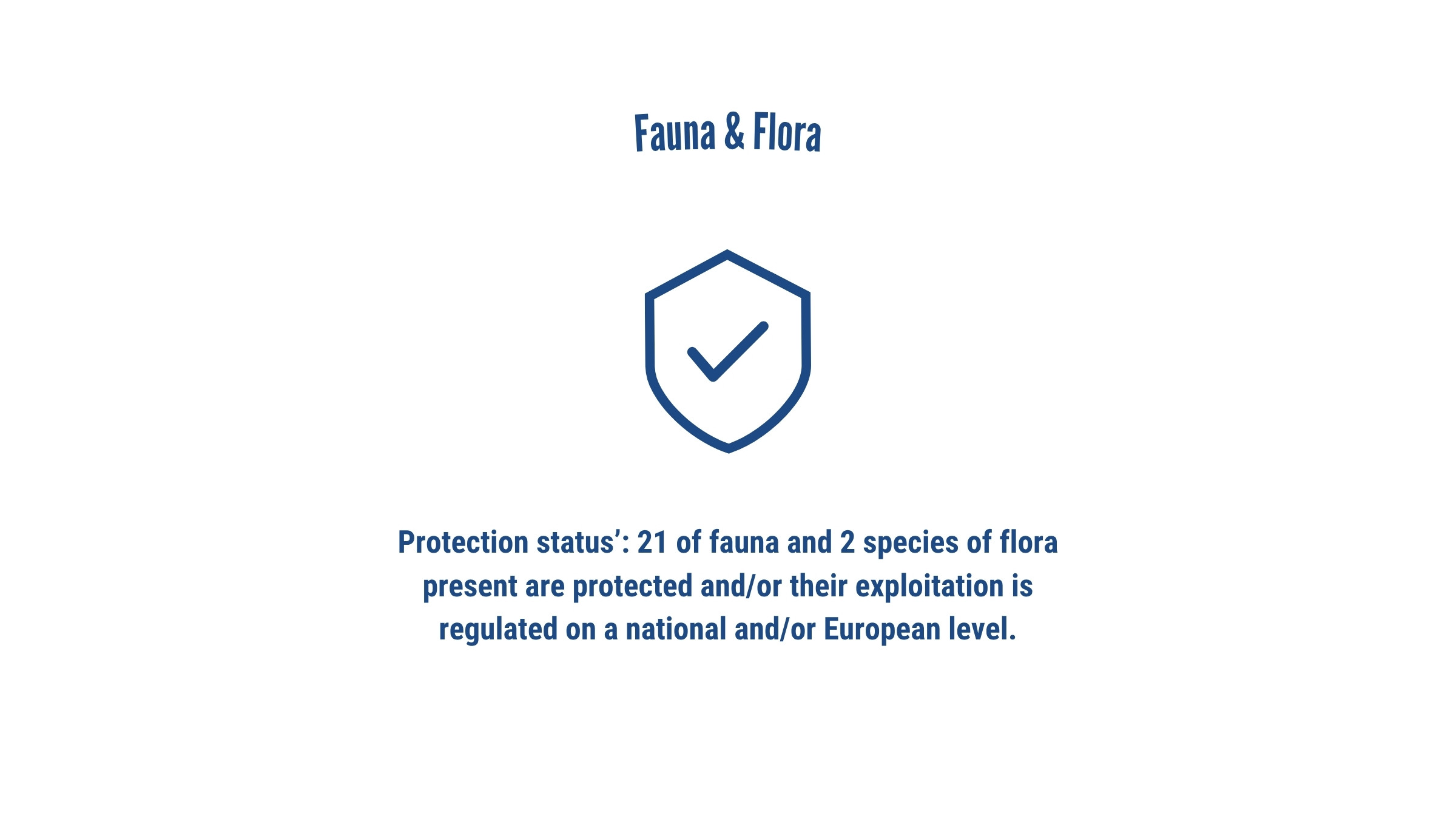 Fauna & Flora

Protection status’: 21 of fauna and 2 species of flora present are protected and/or their exploitation is regulated on a national and/or European level.